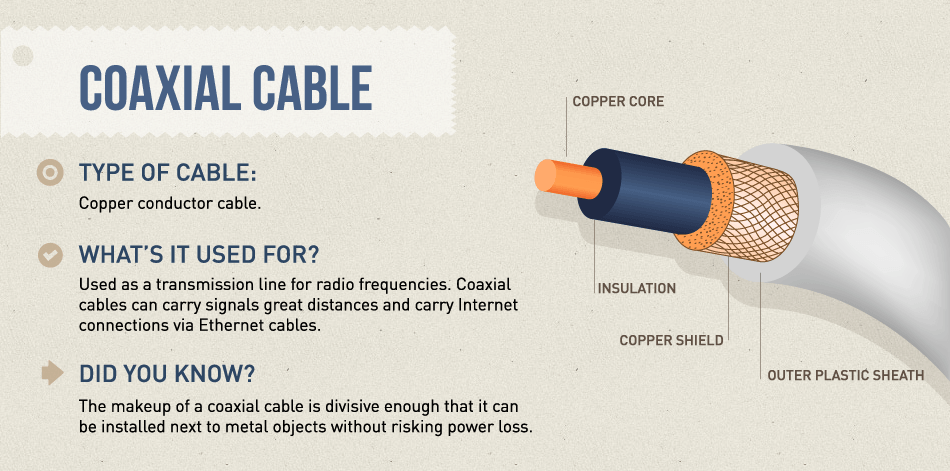 COAXIAL CABLE

TYPE OF CABLE:
Copper conductor cable.

WHAT'S IT USED FOR?
Used as a transmission line for radio frequencies. Coaxial cables can carry signals great distances and carry Internet connections via Ethernet cables.

DID YOU KNOW?
The makeup of a coaxial cable is divisive enough that it can be installed next to metal objects without risking power loss.

COPPER CORE

INSULATION

COPPER SHIELD

OUTER PLASTIC SHEATH