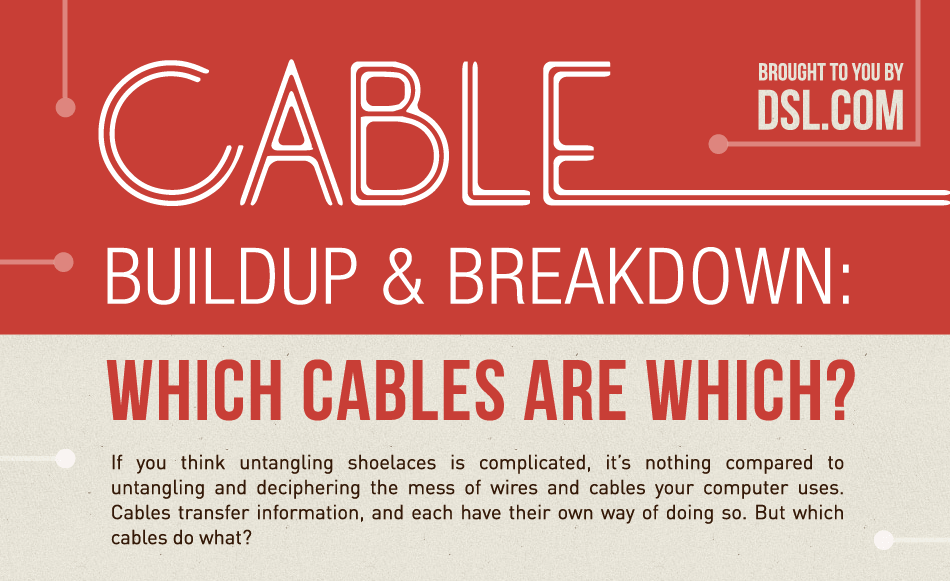 CABLE

BROUGHT TO YOU BY
DSL.COM

BUILDUP & BREAKDOWN:

WHICH CABLES ARE WHICH?

If you think untangling shoelaces is complicated, it's nothing compared to untangling and deciphering the mess of wires and cables your computer uses. Cables transfer information, and each have their own way of doing so. But which cables do what?