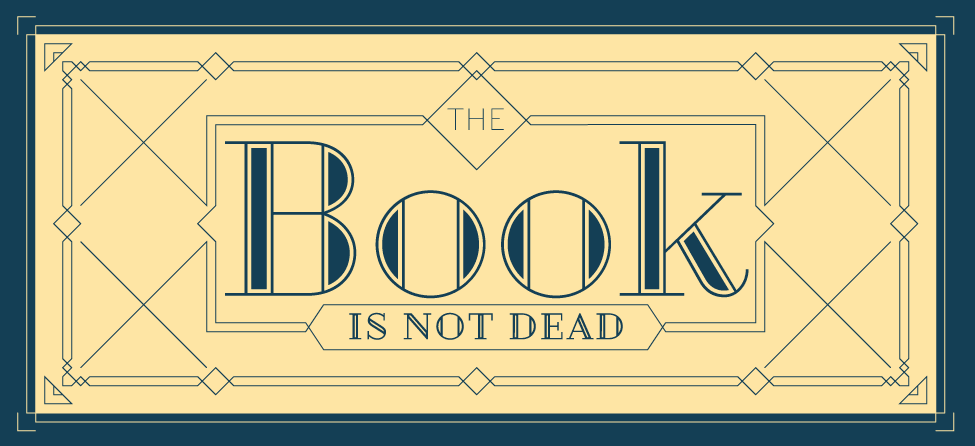 THE
Book
IS NOT DEAD