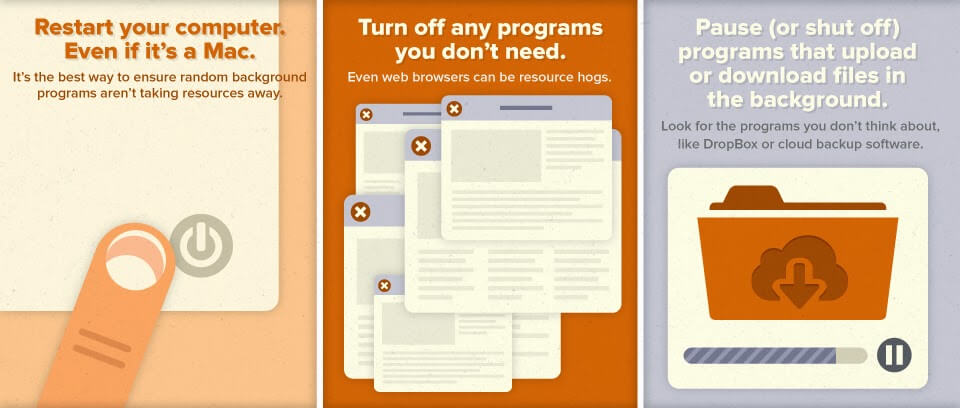 Restart your computer. Even if it's a Mac.

It's the best way to ensure random background programs aren't taking resources away.

Turn off any programs you don't need.

Even web browsers can be resource hogs.

Pause (or shut off) programs that upload or download files in the background.

Look for the programs you don't think about, like DropBox or cloud backup software.