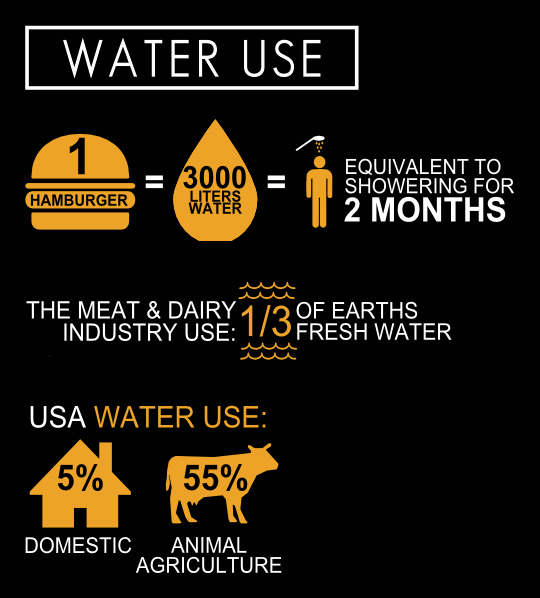 WATER USE

1 HAMBURGER = 3000 LITERS WATER = EQUIVALENT TO SHOWERING FOR 2 MONTHS

THE MEAT & DAIRY INDUSTRY USE: 1/3 OF EARTHS FRESH WATER

USA WATER USE:

5%
DOMESTIC

55%
ANIMAL AGRICULTURE