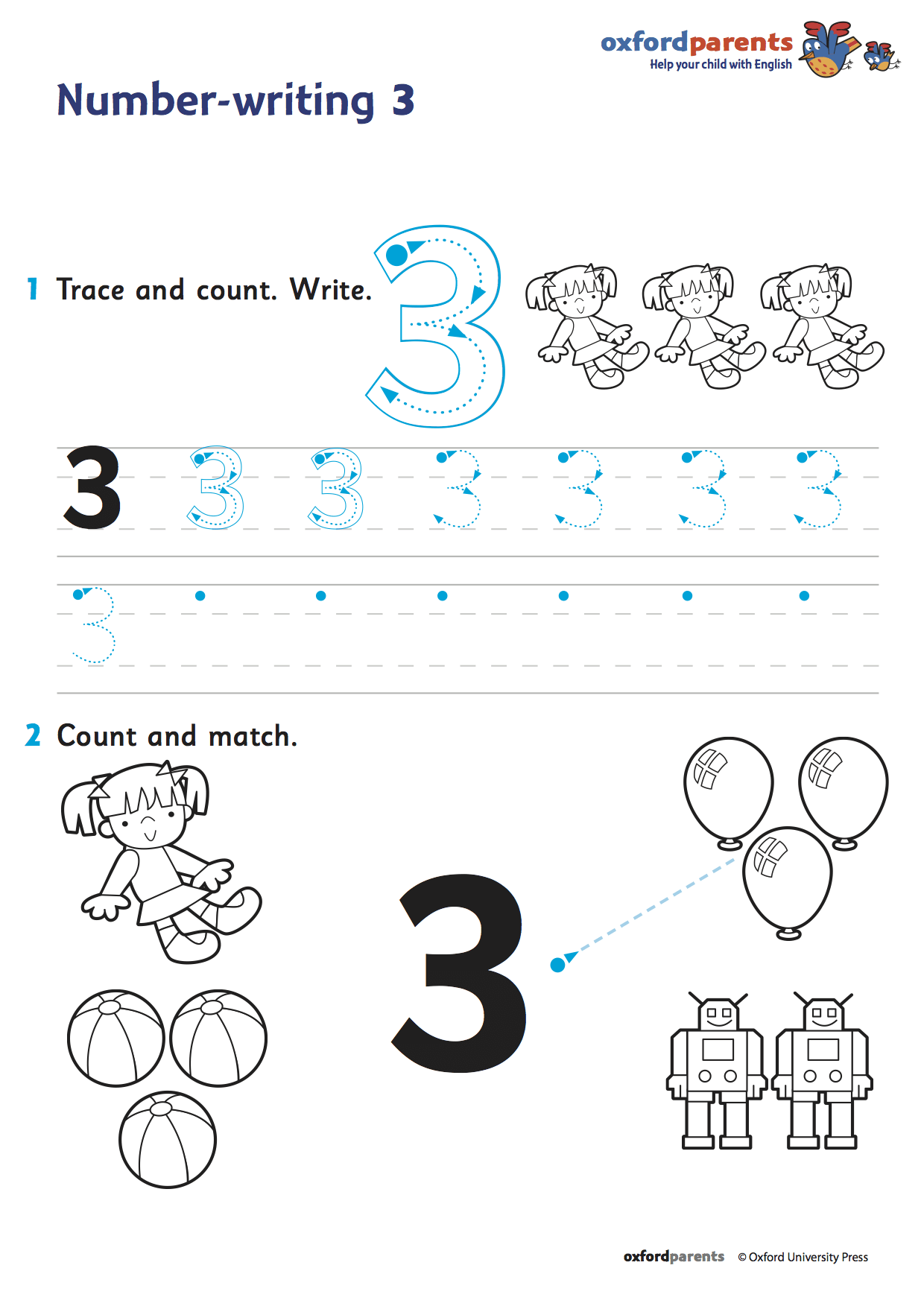 oxfordparents
Help your child with English

Number-writing 3

1 Trace and count. Write.

3

3 3 3 3 3 3 3

3

2 Count and match.

3

oxfordparents © Oxford University Press